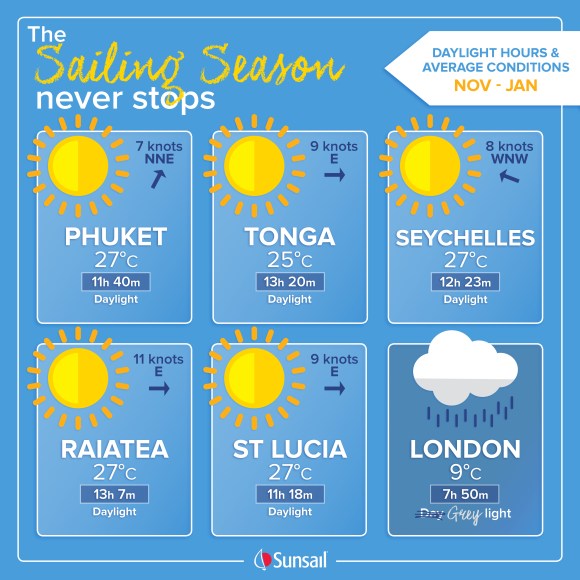 The Sailing Season never stops

DAYLIGHT HOURS & AVERAGE CONDITIONS
NOV - JAN

7 knots NNE
PHUKET
27°C
11h 40m
Daylight

9 knots E
TONGA
25°C
13h 20m
Daylight

8 knots WNW
SEYCHELLES
27°C
12h 23m
Daylight

11 knots E
RAIATEA
27°C
13h 7m
Daylight

9 knots E
ST LUCIA
27°C
11h 18m
Daylight

LONDON
9°C
7h 50m
~~Day~~ Grey light

Sunsail